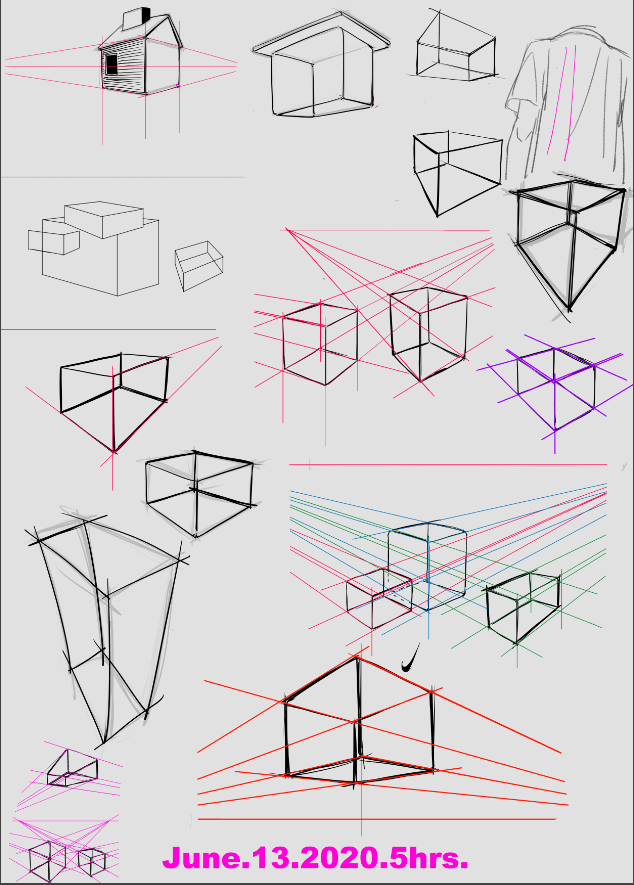 June.13.2020.5hrs.